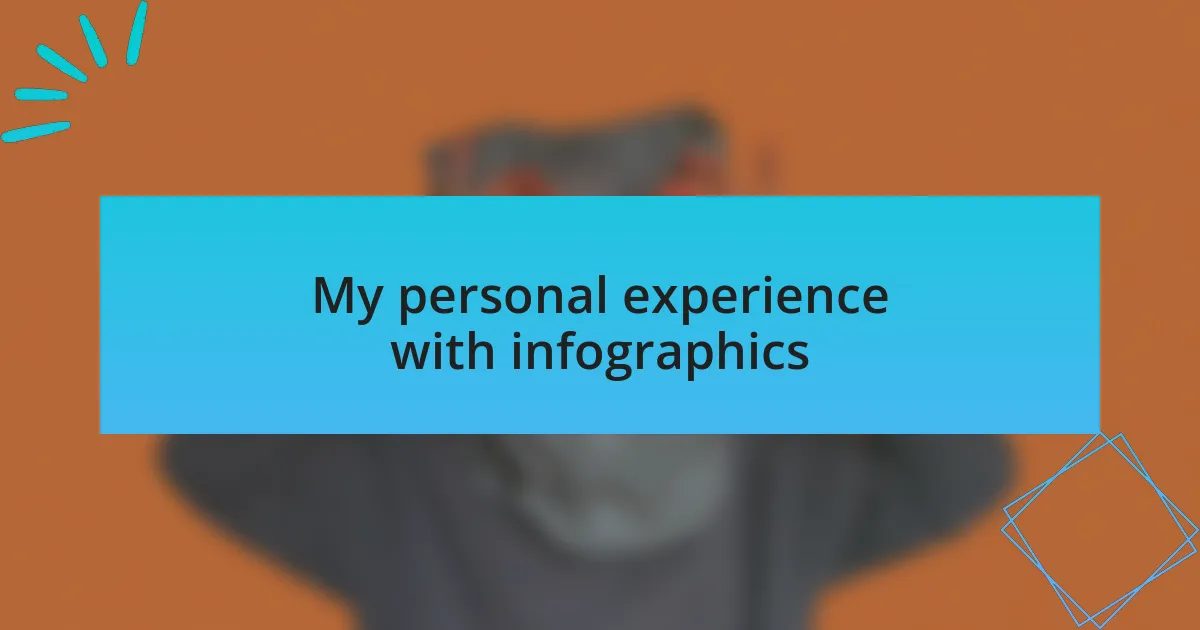 My personal experience with infographics